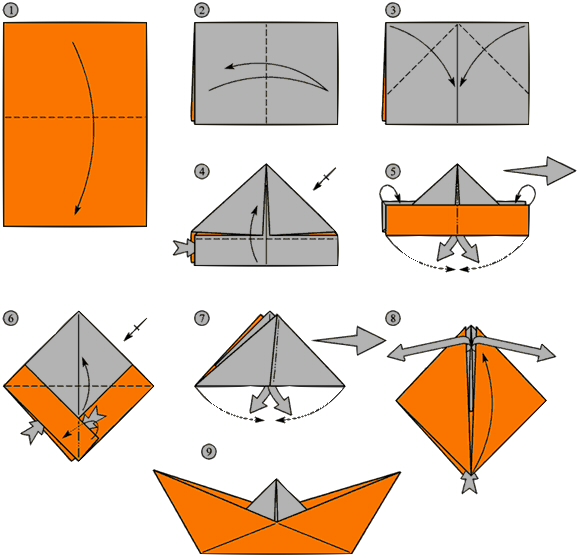 1
2
3
4
5
6
7
8
9