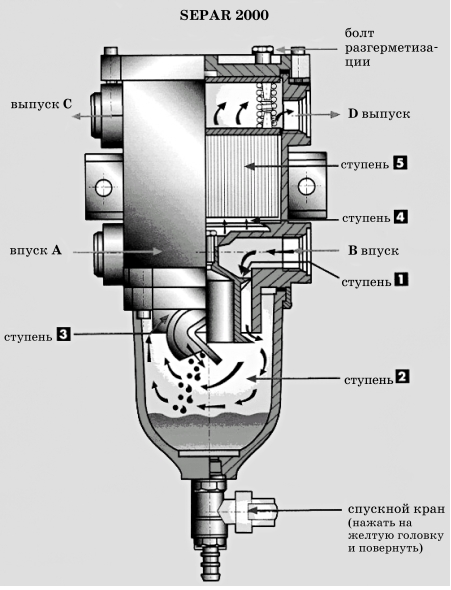 SEPAR 2000

болт разгерметизации

выпуск C

D выпуск

ступень 5

ступень 4

впуск A

B впуск

ступень 1

ступень 3

ступень 2

спускной кран (нажать на желтую головку и повернуть)